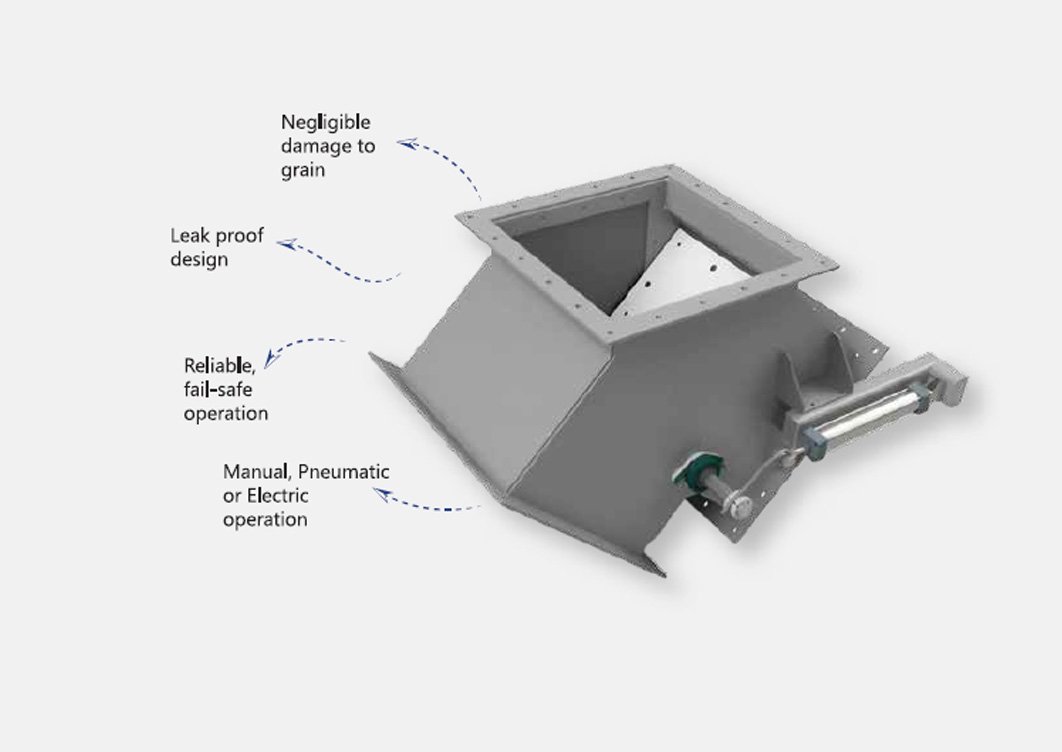 Negligible damage to grain

Leak proof design

Reliable, fail-safe operation

Manual, Pneumatic or Electric operation